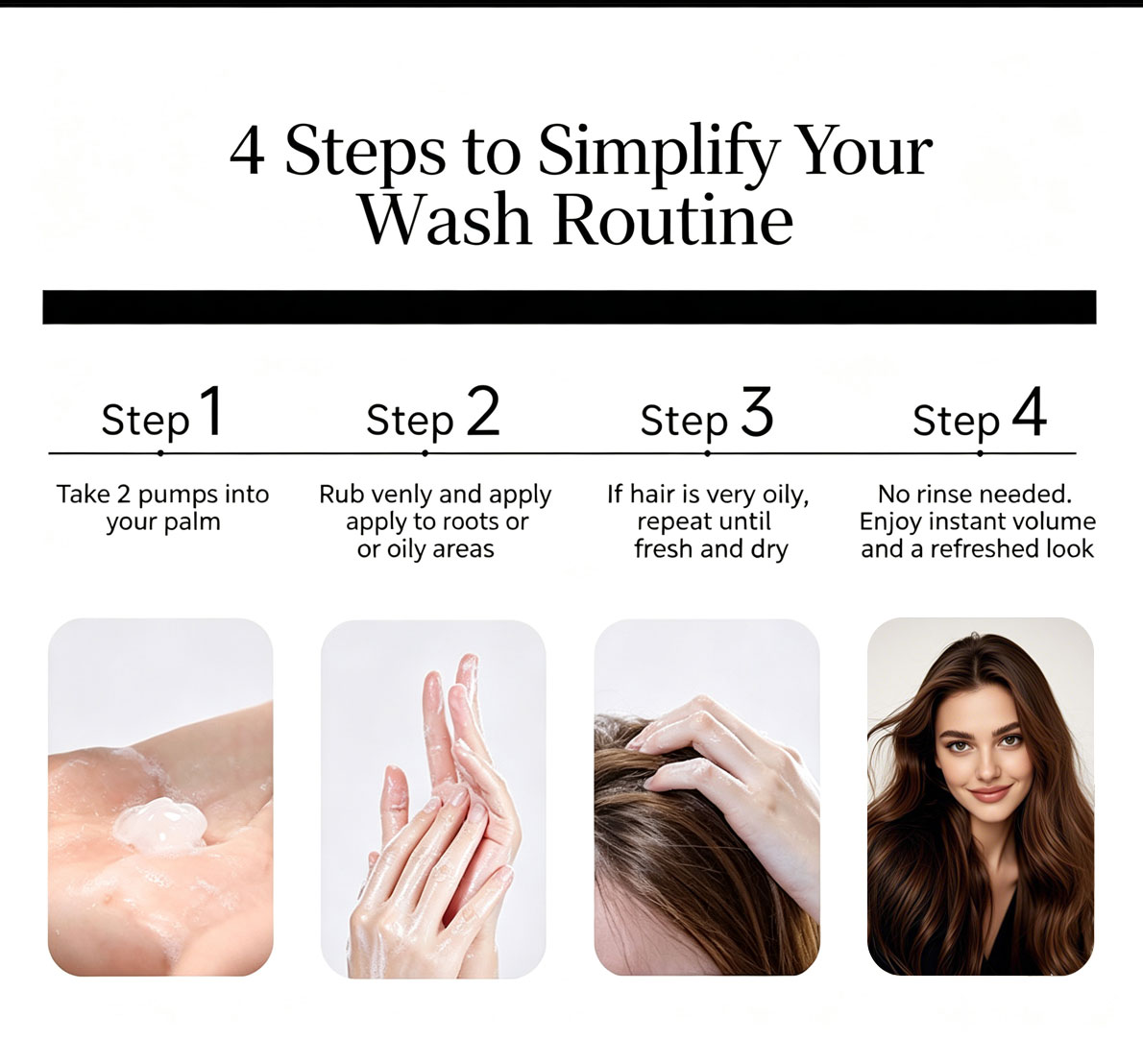 4 Steps to Simplify Your Wash Routine

Step 1

Take 2 pumps into your palm

Step 2

Rub venly and apply apply to roots or or oily areas

Step 3

If hair is very oily, repeat until fresh and dry

Step 4

No rinse needed. Enjoy instant volume and a refreshed look